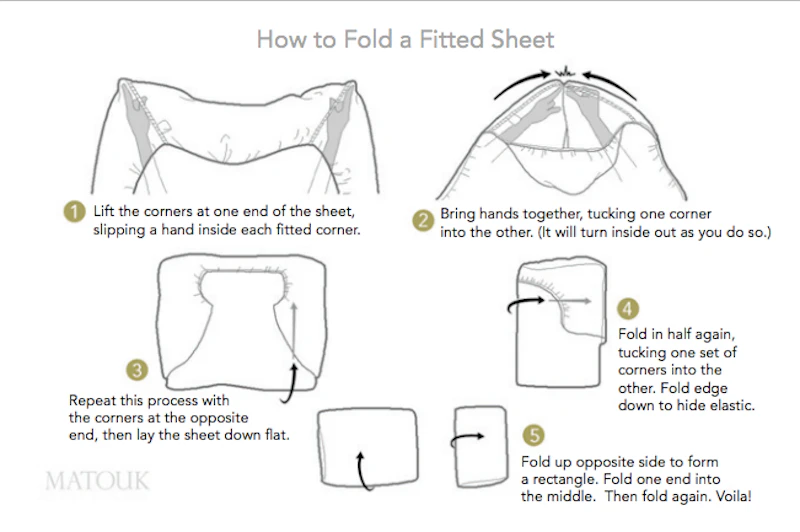 How to Fold a Fitted Sheet

1 Lift the corners at one end of the sheet, slipping a hand inside each fitted corner.

2 Bring hands together, tucking one corner into the other. (It will turn inside out as you do so.)

3 Repeat this process with the corners at the opposite end, then lay the sheet down flat.

4 Fold in half again, tucking one set of corners into the other. Fold edge down to hide elastic.

5 Fold up opposite side to form a rectangle. Fold one end into the middle. Then fold again. Voila!

MATOUK